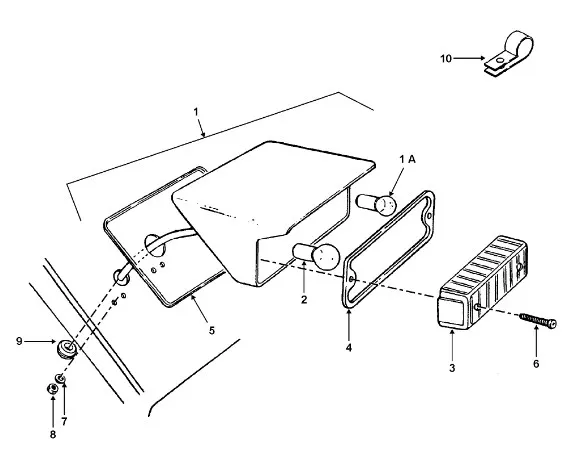 10
1
1 A
2
5
4
3
6
9
7
8