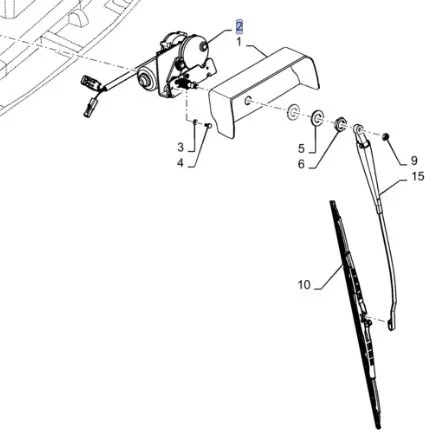 2
1
3
4
5
6
9
15
10