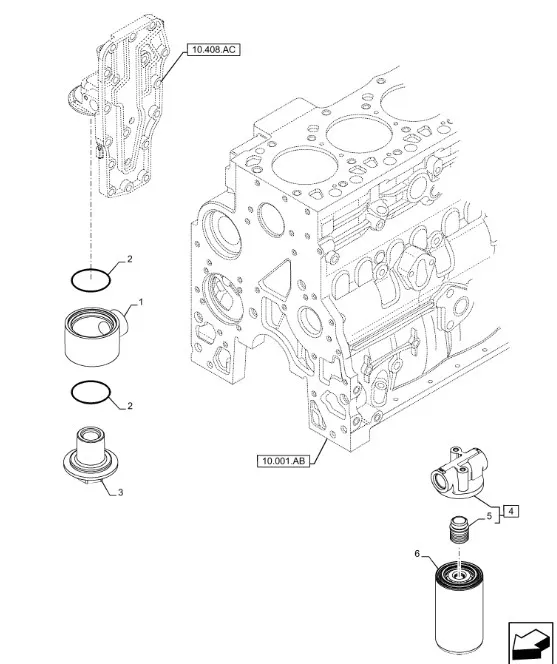 10.408.AC
2
1
2
3
10.001.AB
4
5
6