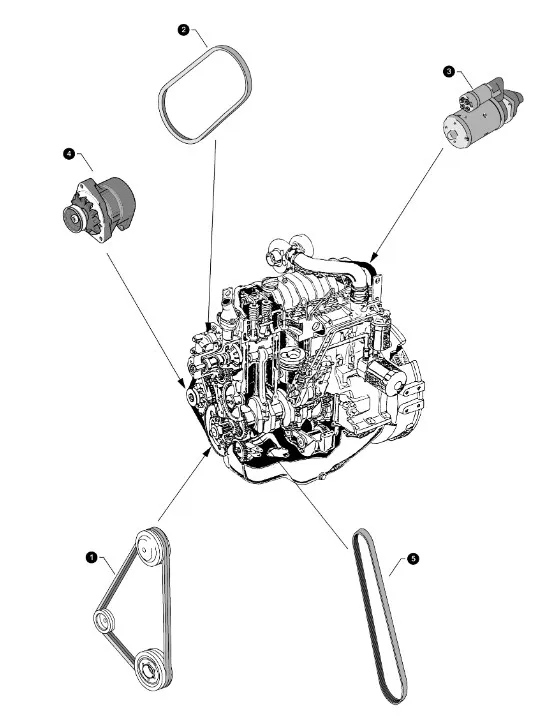 2
3
4
1
5