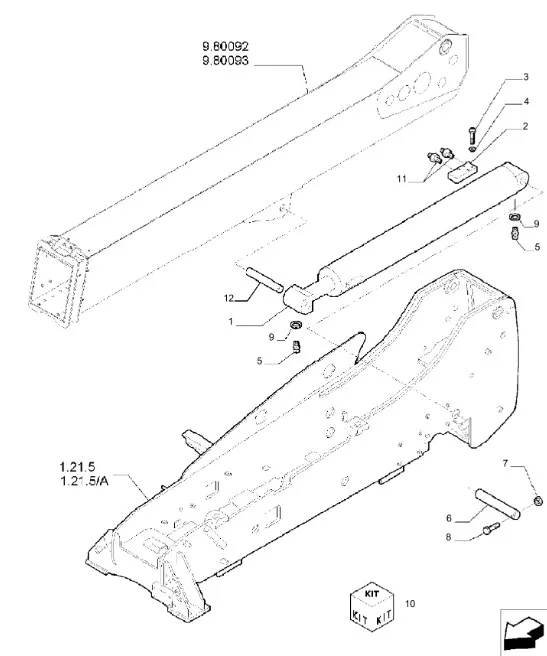 9.80092
9.80093

3
4
2
11
9
5
12
1
9
5

1.21.5
1.21.5/A

7
6
8

KIT
KIT KIT
10